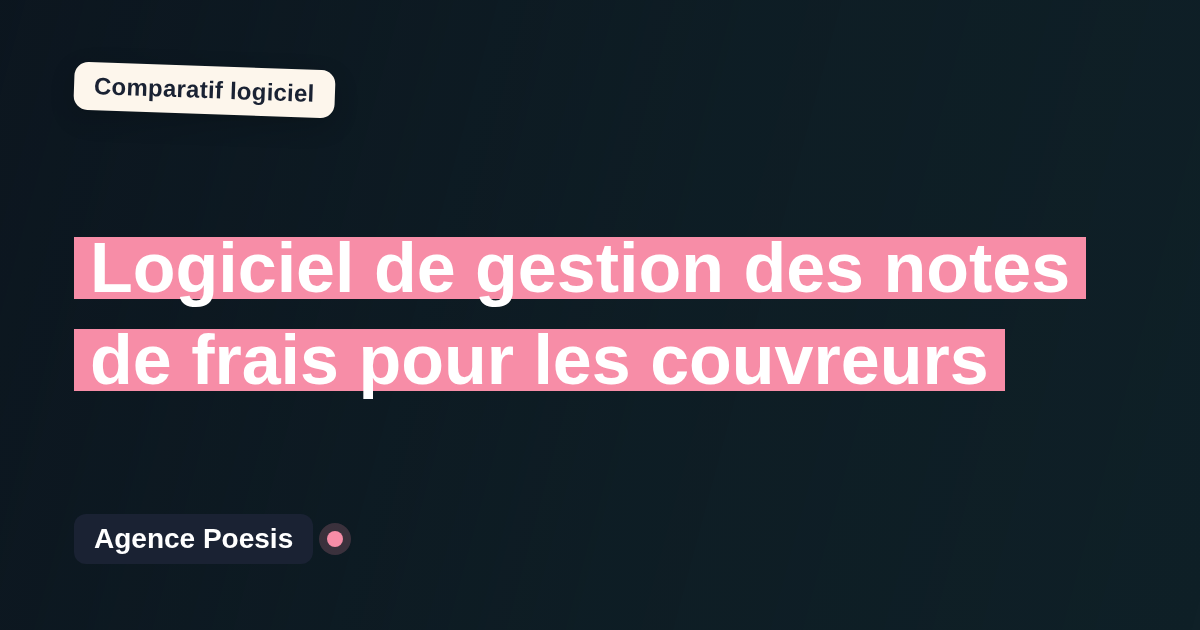 Comparatif logiciel

Logiciel de gestion des notes de frais pour les couvreurs

Agence Poesis