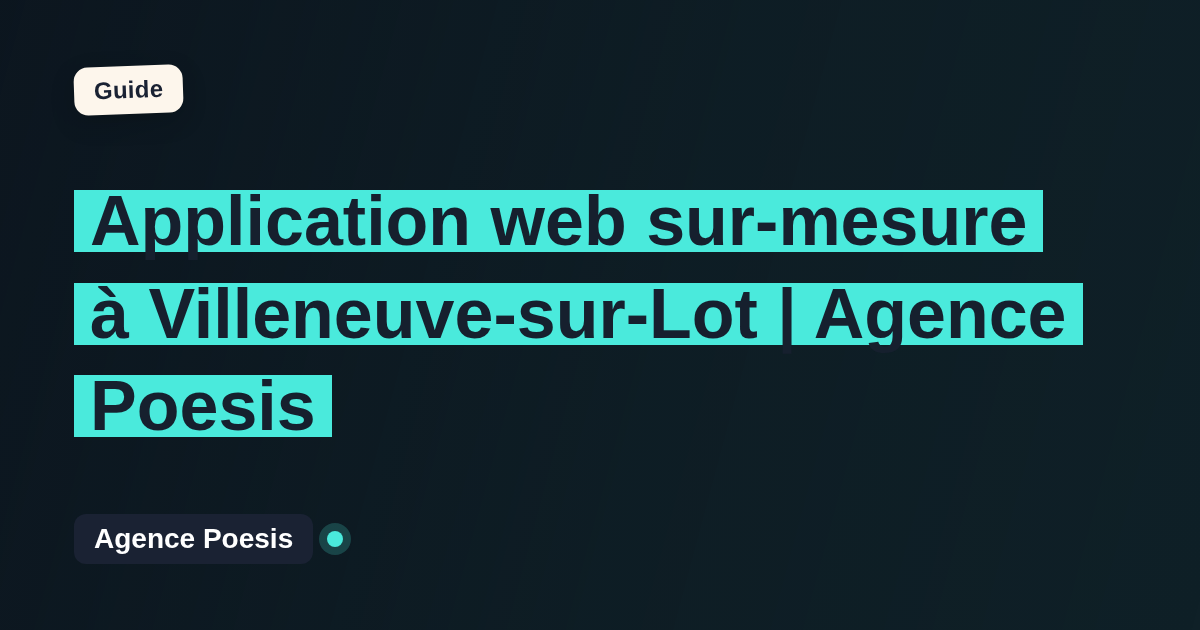 Guide

Application web sur-mesure à Villeneuve-sur-Lot | Agence Poesis

Agence Poesis